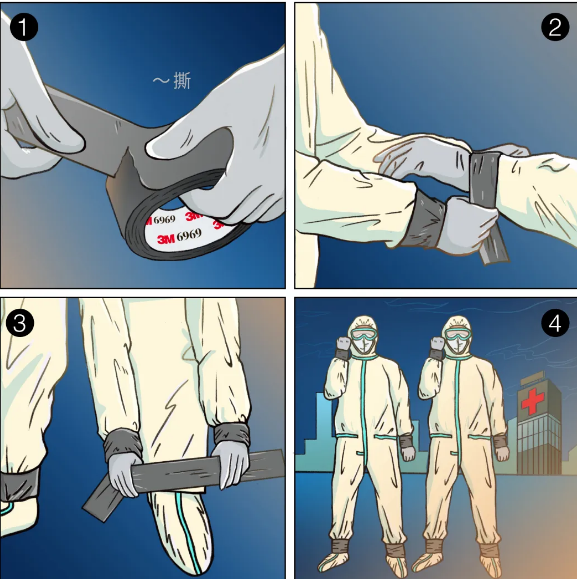 1

～撕

3M 6969
3M 6969

2

3

4